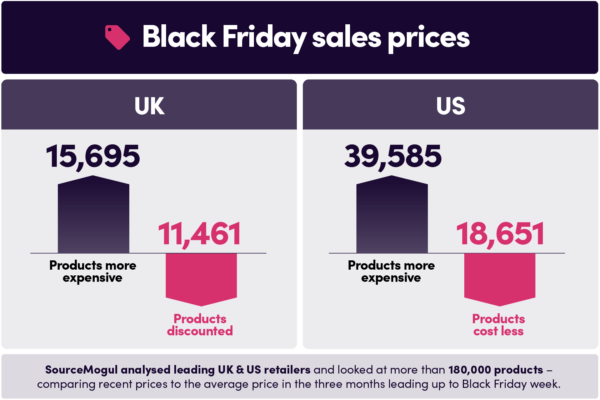 Black Friday sales prices

UK

15,695

Products more expensive

11,461

Products discounted

US

39,585

Products more expensive

18,651

Products cost less

SourceMogul analysed leading UK & US retailers and looked at more than 180,000 products – comparing recent prices to the average price in the three months leading up to Black Friday week.